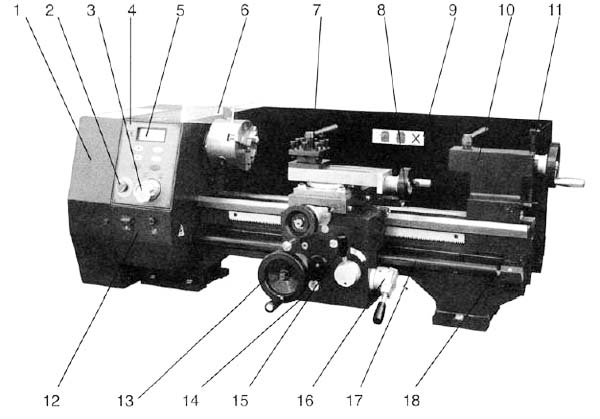 1 2 3 4 5 6 7 8 9 10 11

12 13 14 15 16 17 18